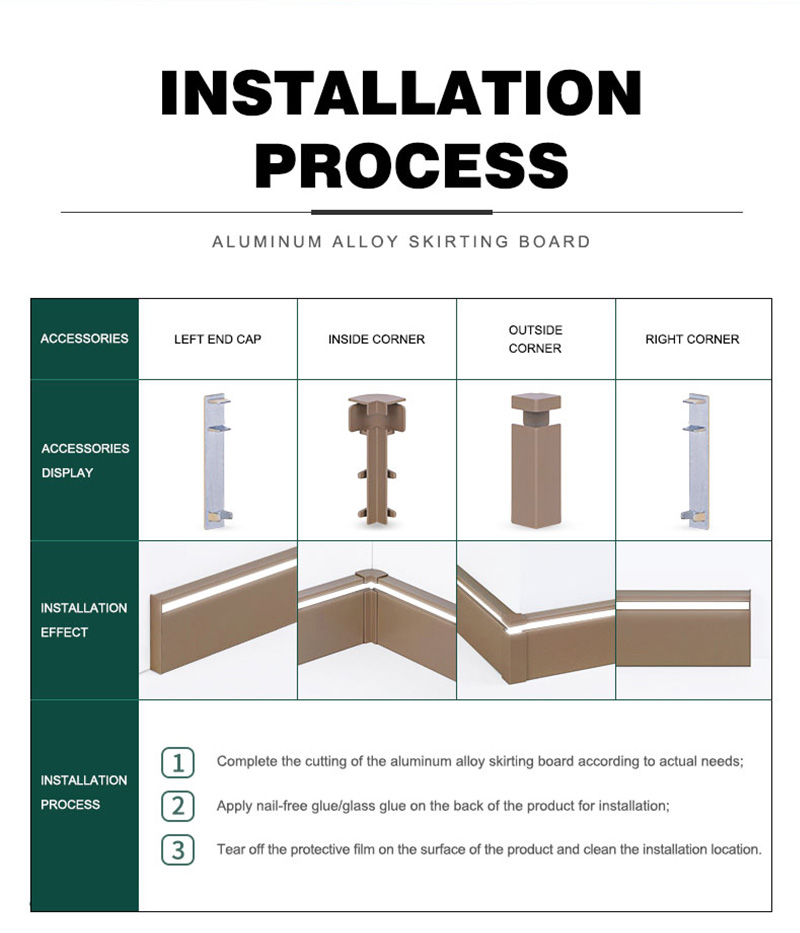 INSTALLATION PROCESS

ALUMINUM ALLOY SKIRTING BOARD

| ACCESSORIES | LEFT END CAP | INSIDE CORNER | OUTSIDE CORNER | RIGHT CORNER |
|---|---|---|---|---|
| ACCESSORIES DISPLAY | | | | |
| INSTALLATION EFFECT | | | | |

INSTALLATION PROCESS

1 Complete the cutting of the aluminum alloy skirting board according to actual needs;

2 Apply nail-free glue/glass glue on the back of the product for installation;

3 Tear off the protective film on the surface of the product and clean the installation location.