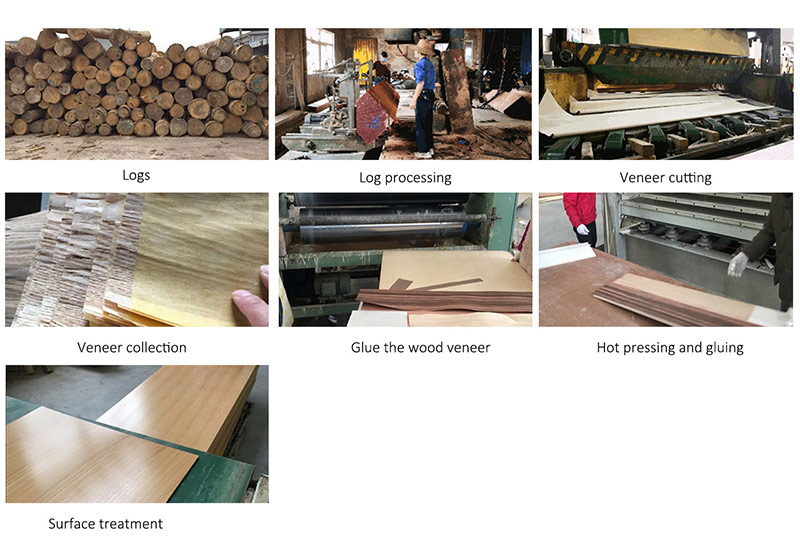 Logs

Log processing

Veneer cutting

Veneer collection

Glue the wood veneer

Hot pressing and gluing

Surface treatment