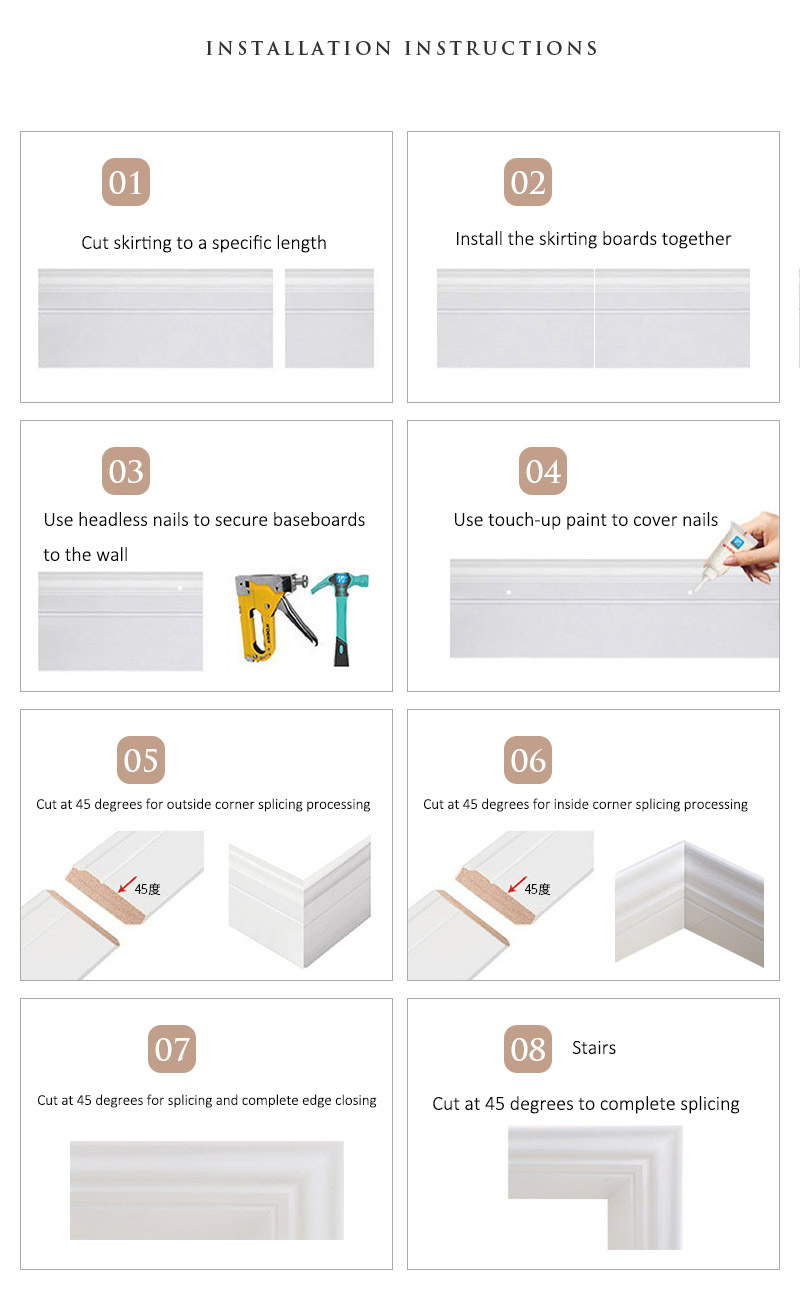 INSTALLATION INSTRUCTIONS

01

Cut skirting to a specific length

02

Install the skirting boards together

03

Use headless nails to secure baseboards to the wall

04

Use touch-up paint to cover nails

05

Cut at 45 degrees for outside corner splicing processing

45度

06

Cut at 45 degrees for inside corner splicing processing

45度

07

Cut at 45 degrees for splicing and complete edge closing

08

Stairs

Cut at 45 degrees to complete splicing